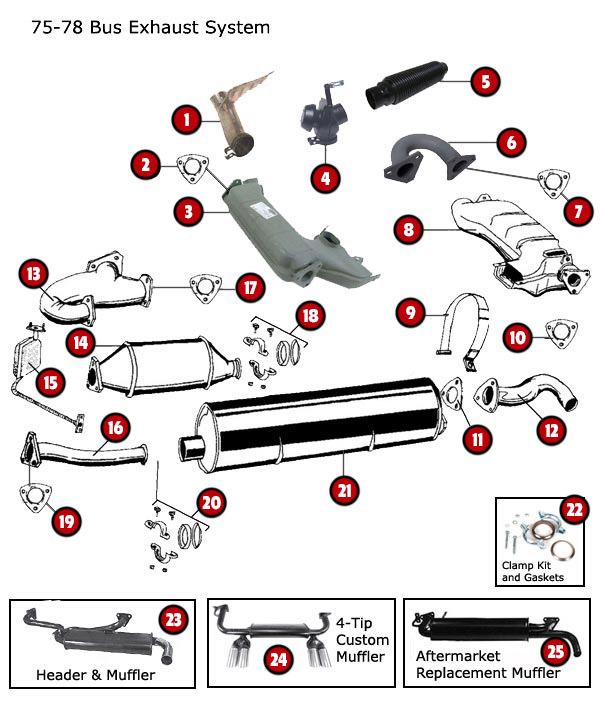 75-78 Bus Exhaust System

1
2
3
4
5
6
7
8
9
10
11
12
13
14
15
16
17
18
19
20
21
22
Clamp Kit and Gaskets

23
Header & Muffler

24
4-Tip Custom Muffler

25
Aftermarket Replacement Muffler